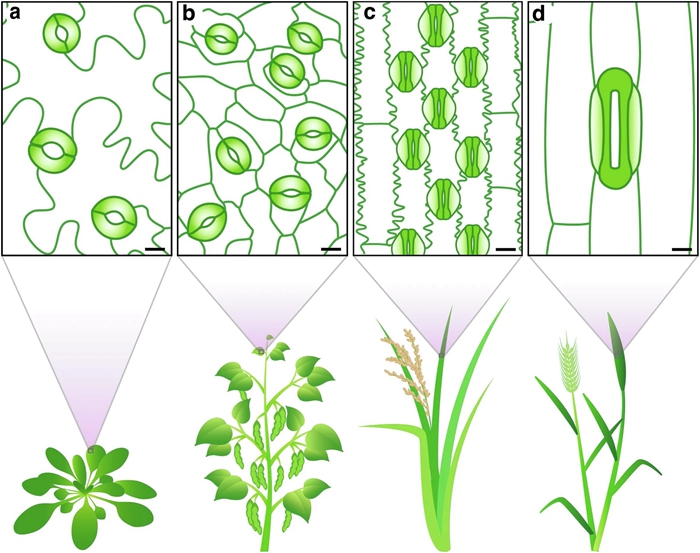 a

b

c

d